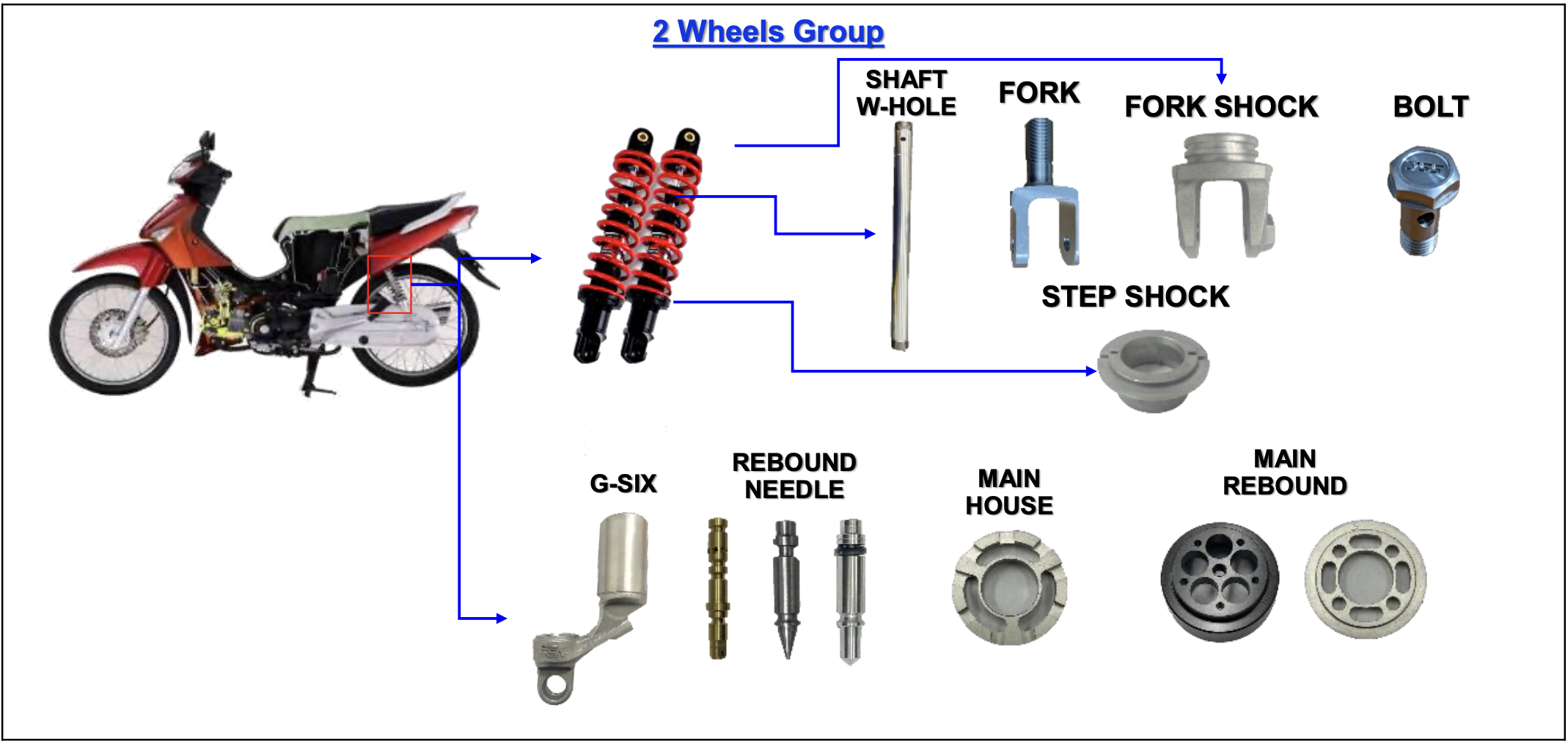 2 Wheels Group

SHAFT W-HOLE

FORK

FORK SHOCK

BOLT

STEP SHOCK

G-SIX

REBOUND NEEDLE

MAIN HOUSE

MAIN REBOUND